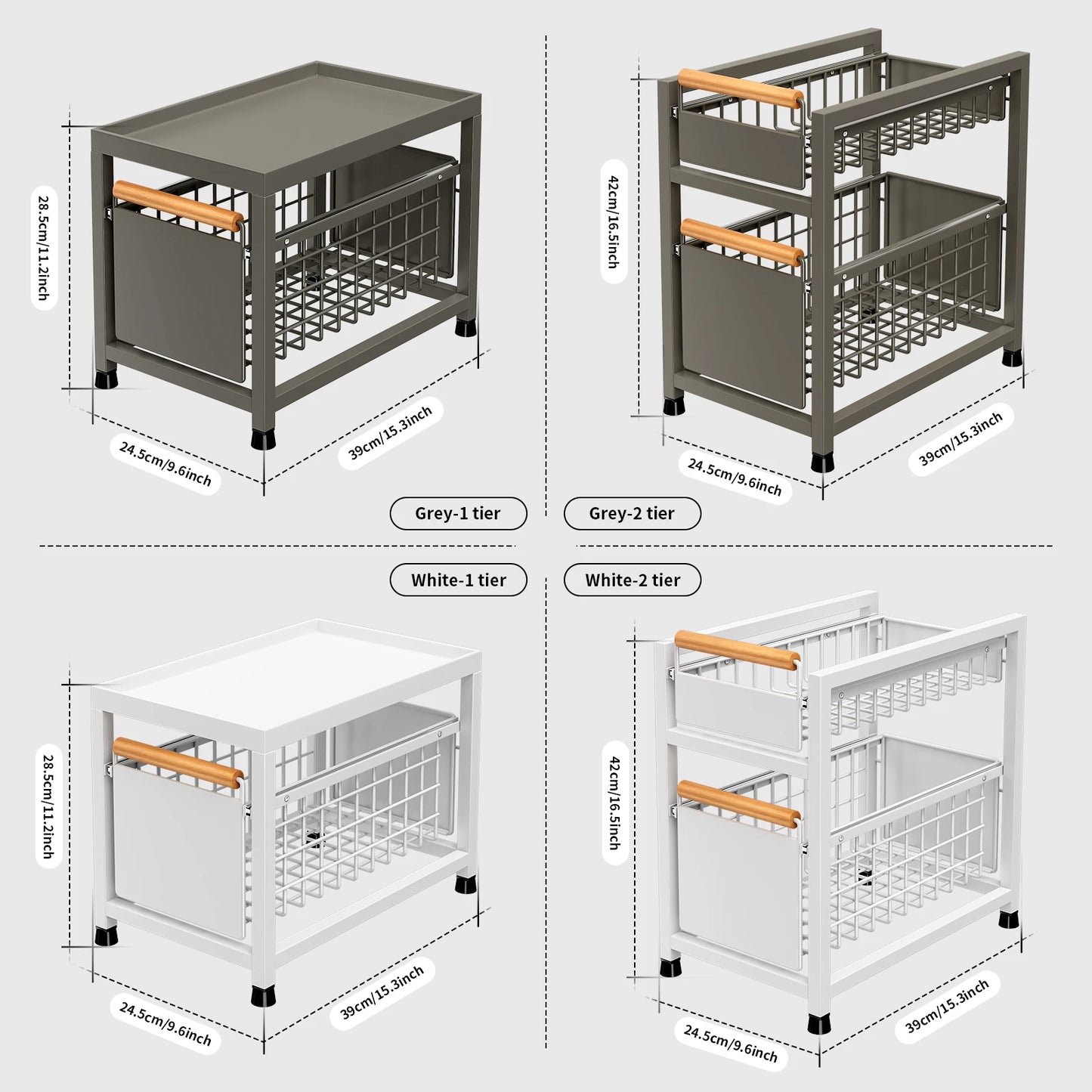 28.5cm/11.2inch

24.5cm/9.6inch

39cm/15.3inch

Grey-1 tier

42cm/16.5inch

24.5cm/9.6inch

39cm/15.3inch

Grey-2 tier

White-1 tier

28.5cm/11.2inch

24.5cm/9.6inch

39cm/15.3inch

White-2 tier

42cm/16.5inch

24.5cm/9.6inch

39cm/15.3inch